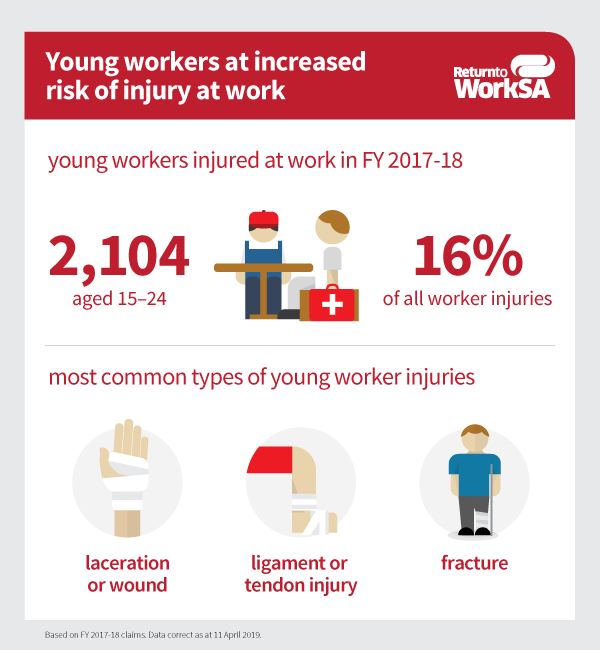 Young workers at increased risk of injury at work

Returnto WorkSA

young workers injured at work in FY 2017-18

2,104
aged 15–24

16%
of all worker injuries

most common types of young worker injuries

laceration or wound

ligament or tendon injury

fracture

Based on FY 2017-18 claims. Data correct as at 11 April 2019.