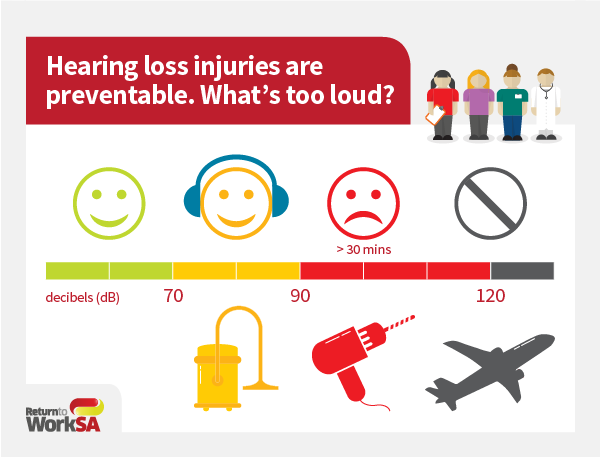 Hearing loss injuries are preventable. What's too loud?

> 30 mins

decibels (dB) 70 90 120

Return to WorkSA